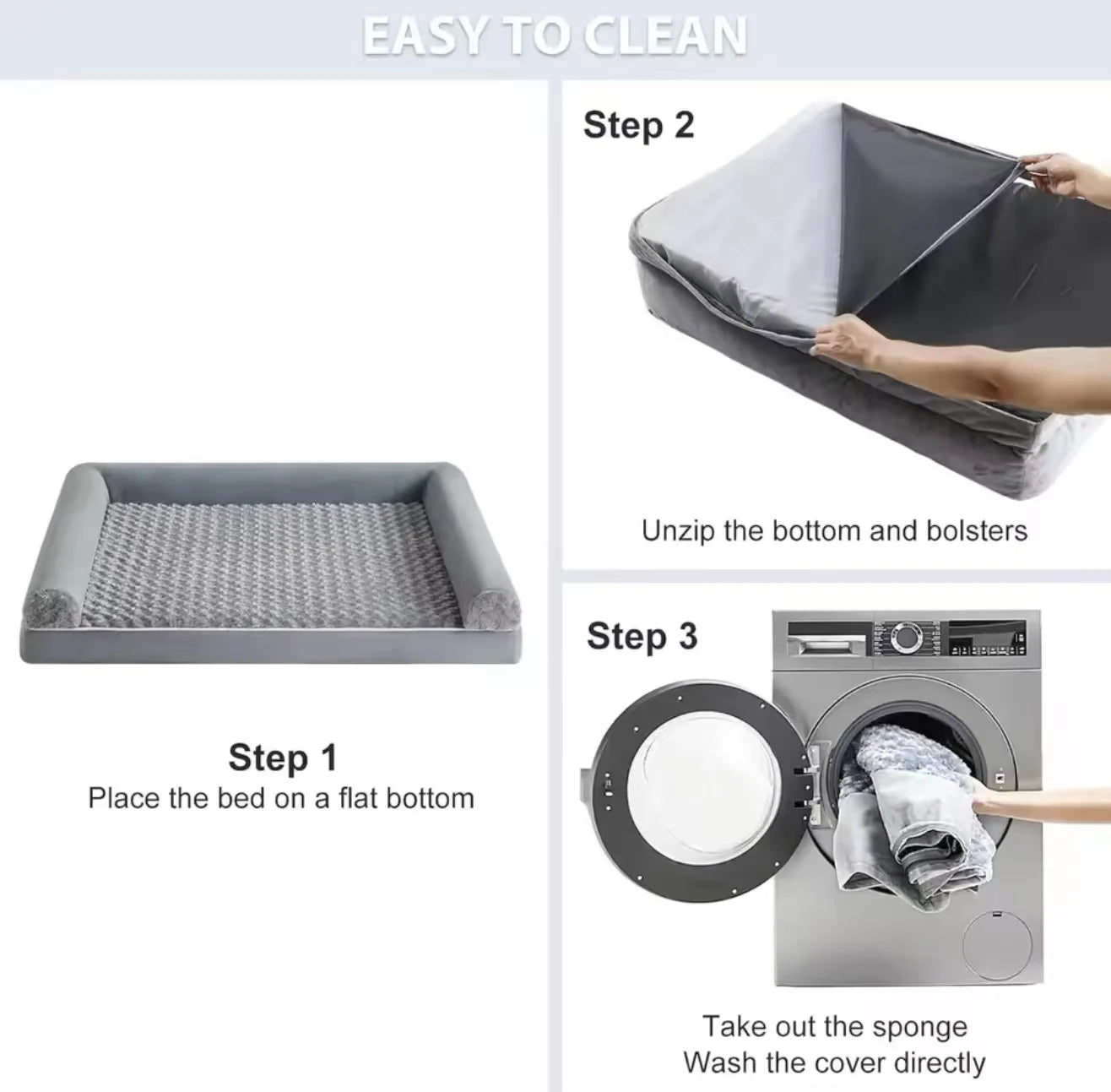 EASY TO CLEAN

Step 1
Place the bed on a flat bottom

Step 2

Unzip the bottom and bolsters

Step 3

Take out the sponge
Wash the cover directly